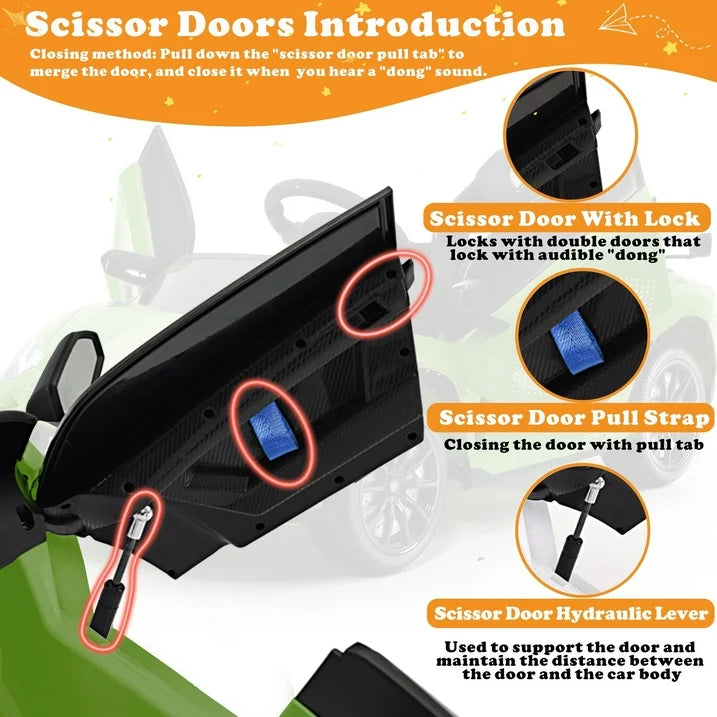 Scissor Doors Introduction

Closing method: Pull down the "scissor door pull tab" to merge the door, and close it when you hear a "dong" sound.

Scissor Door With Lock

Locks with double doors that lock with audible "dong"

Scissor Door Pull Strap

Closing the door with pull tab

Scissor Door Hydraulic Lever

Used to support the door and maintain the distance between the door and the car body